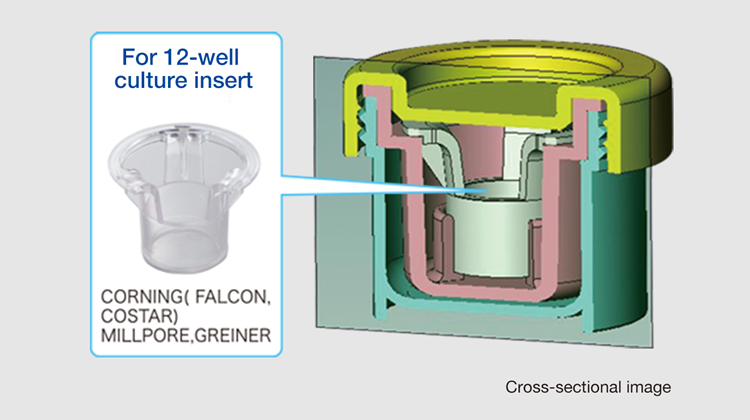 For 12-well culture insert

CORNING( FALCON, COSTAR) MILLPORE,GREINER

Cross-sectional image